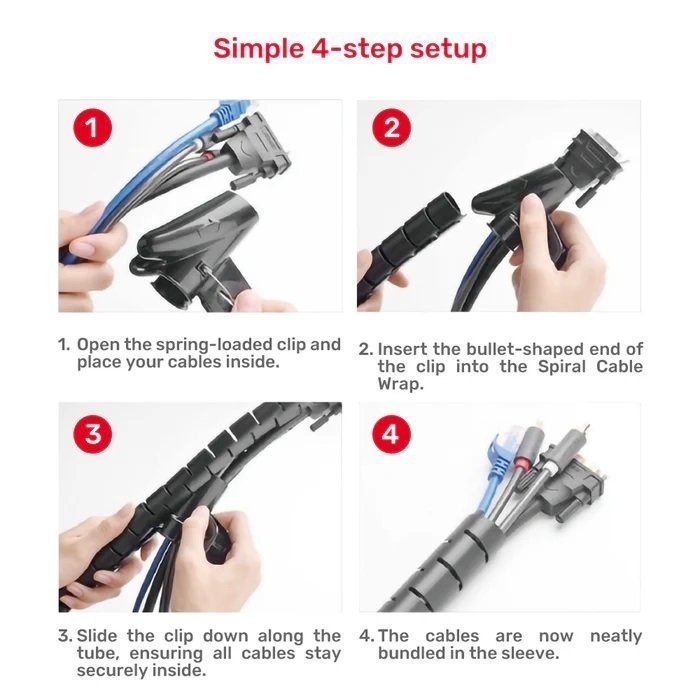 Simple 4-step setup

1

2

1. Open the spring-loaded clip and place your cables inside.

2. Insert the bullet-shaped end of the clip into the Spiral Cable Wrap.

3

4

3. Slide the clip down along the tube, ensuring all cables stay securely inside.

4. The cables are now neatly bundled in the sleeve.