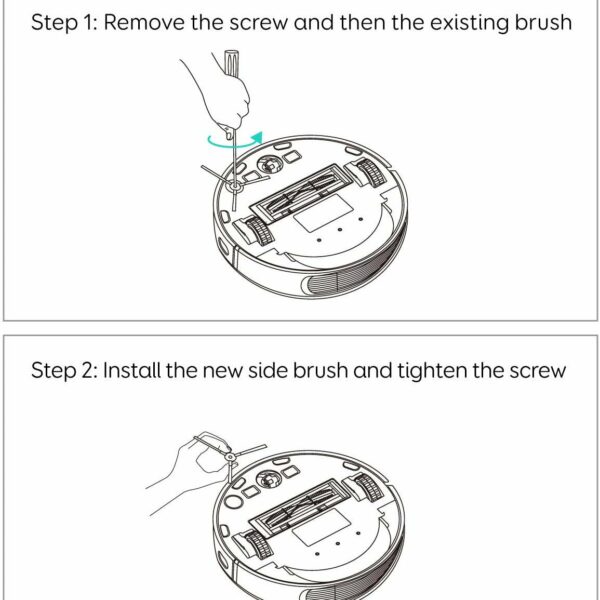 Step 1: Remove the screw and then the existing brush

Step 2: Install the new side brush and tighten the screw