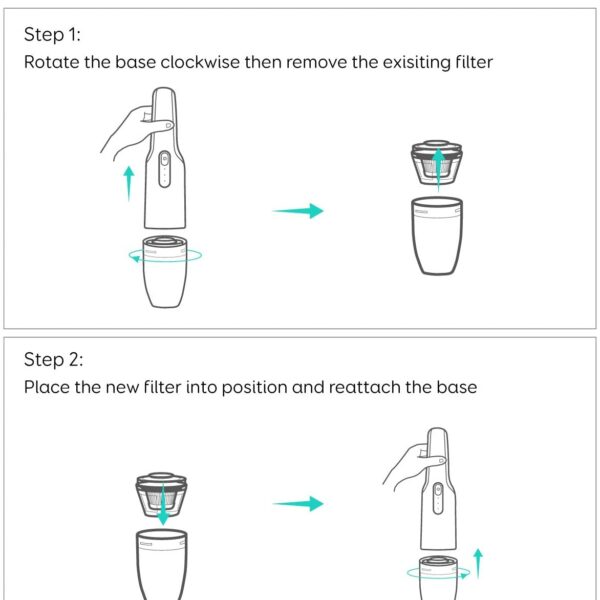 Step 1:
Rotate the base clockwise then remove the exisiting filter

Step 2:
Place the new filter into position and reattach the base