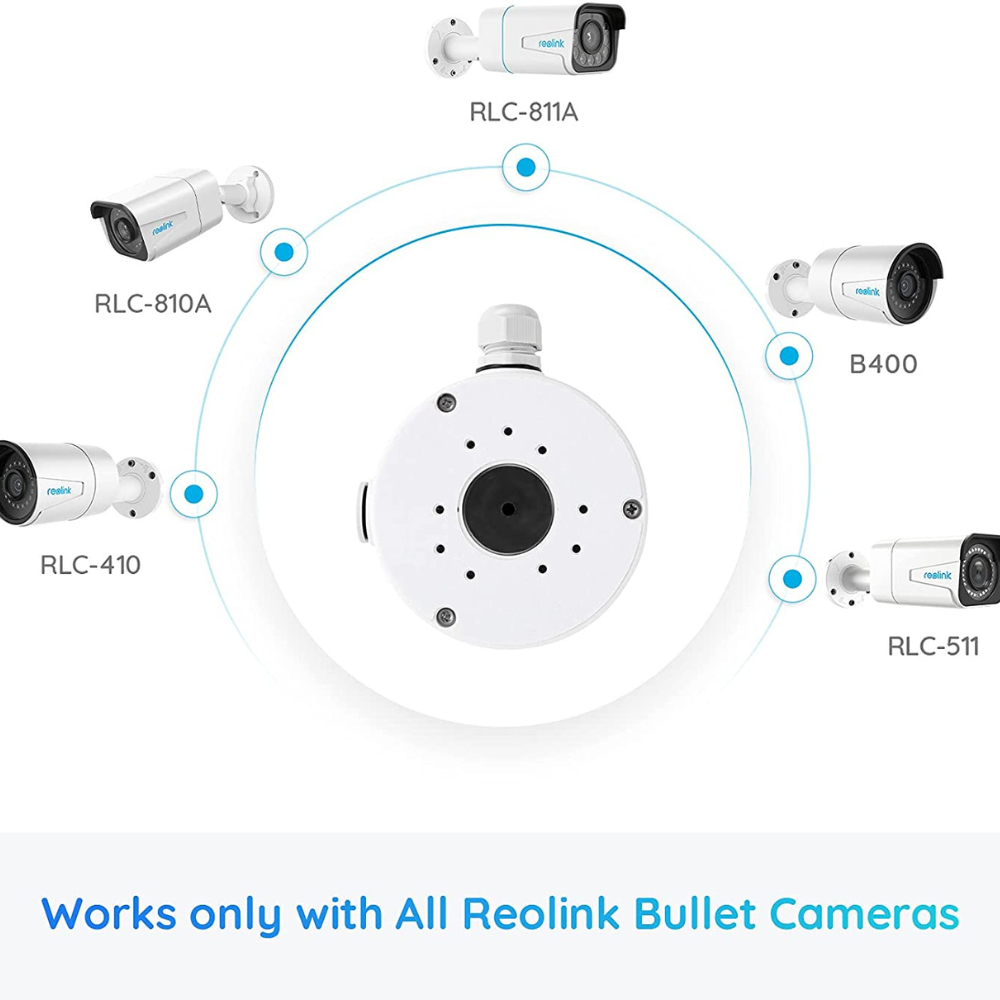 reolink
RLC-811A

reolink
RLC-810A

reolink
B400

reolink
RLC-410

reolink
RLC-511

Works only with All Reolink Bullet Cameras