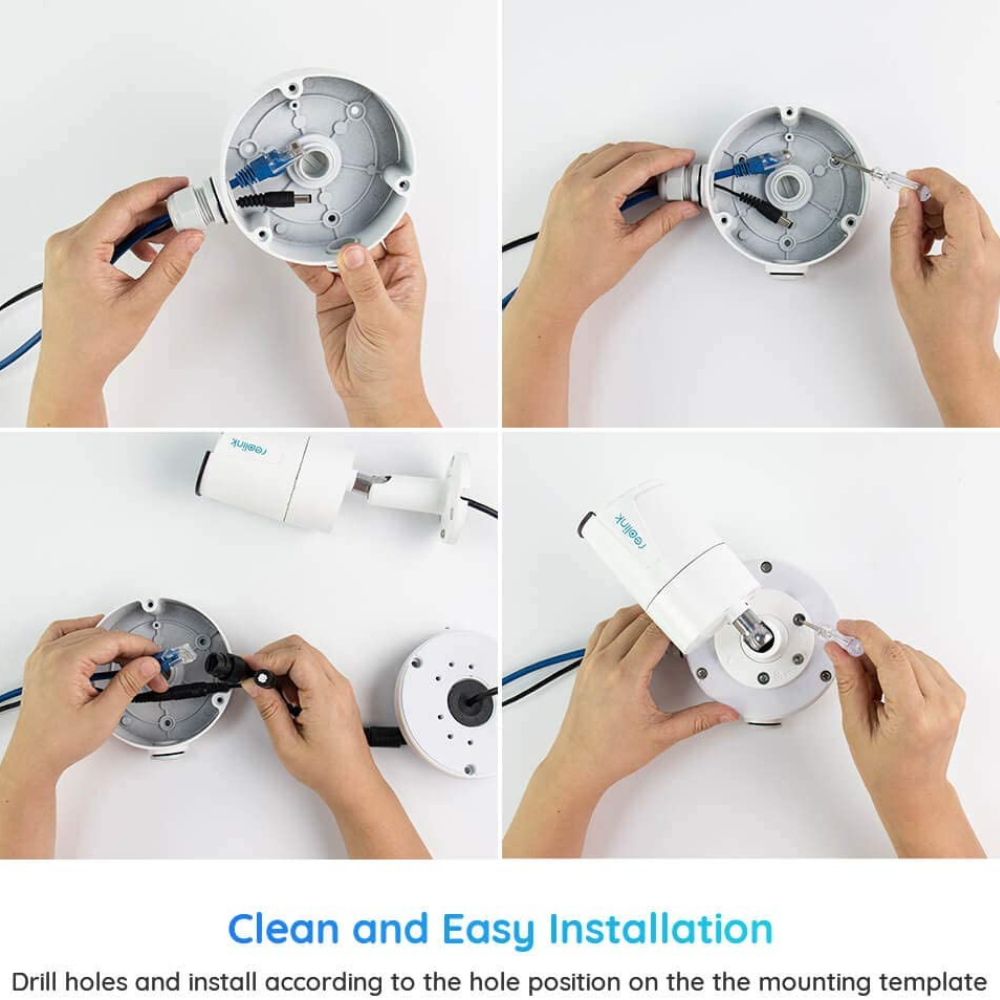 reolink

reolink

Clean and Easy Installation

Drill holes and install according to the hole position on the the mounting template