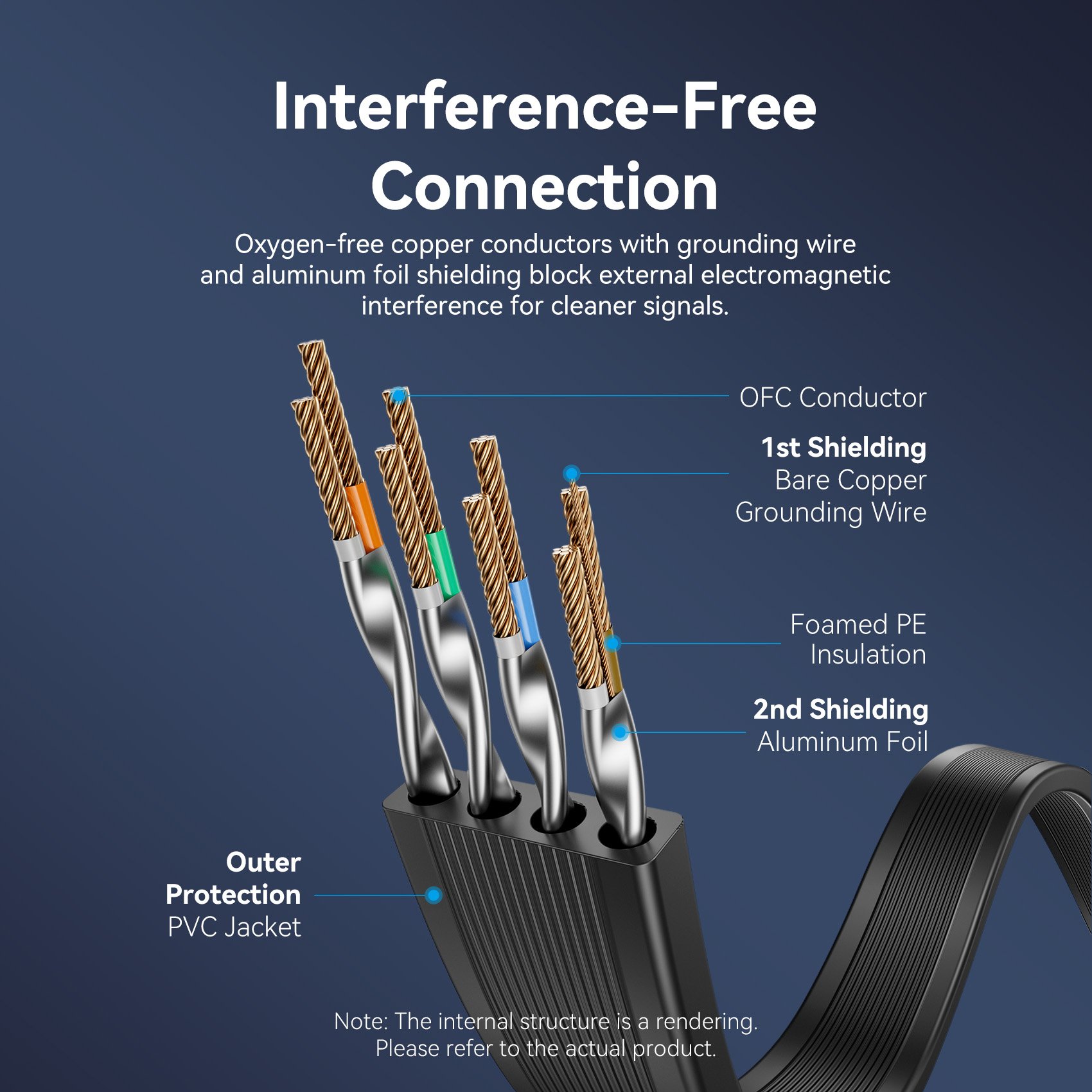 Interference-Free Connection

Oxygen-free copper conductors with grounding wire and aluminum foil shielding block external electromagnetic interference for cleaner signals.

OFC Conductor

1st Shielding
Bare Copper Grounding Wire

Foamed PE Insulation

2nd Shielding
Aluminum Foil

Outer Protection
PVC Jacket

Note: The internal structure is a rendering.
Please refer to the actual product.